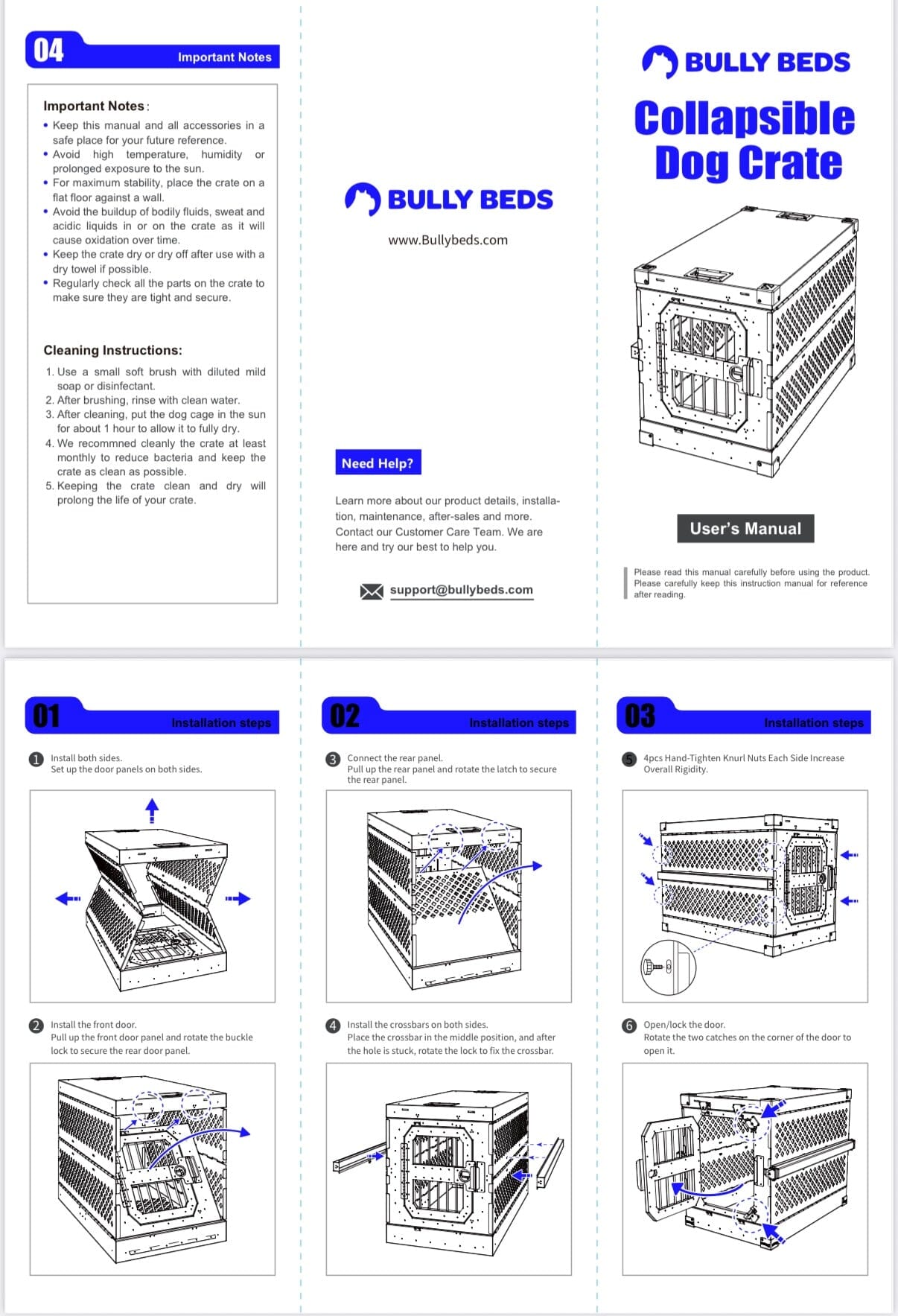 04 Important Notes

Important Notes:
• Keep this manual and all accessories in a safe place for your future reference.
• Avoid high temperature, humidity or prolonged exposure to the sun.
• For maximum stability, place the crate on a flat floor against a wall.
• Avoid the buildup of bodily fluids, sweat and acidic liquids in or on the crate as it will cause oxidation over time.
• Keep the crate dry or dry off after use with a dry towel if possible.
• Regularly check all the parts on the crate to make sure they are tight and secure.

Cleaning Instructions:
1. Use a small soft brush with diluted mild soap or disinfectant.
2. After brushing, rinse with clean water.
3. After cleaning, put the dog cage in the sun for about 1 hour to allow it to fully dry.
4. We recommned cleanly the crate at least monthly to reduce bacteria and keep the crate as clean as possible.
5. Keeping the crate clean and dry will prolong the life of your crate.

BULLY BEDS

www.Bullybeds.com

Need Help?

Learn more about our product details, installation, maintenance, after-sales and more. Contact our Customer Care Team. We are here and try our best to help you.

support@bullybeds.com

BULLY BEDS

Collapsible Dog Crate

User's Manual

Please read this manual carefully before using the product. Please carefully keep this instruction manual for reference after reading.

01 Installation steps

1 Install both sides.
Set up the door panels on both sides.

2 Install the front door.
Pull up the front door panel and rotate the buckle lock to secure the rear door panel.

02 Installation steps

3 Connect the rear panel.
Pull up the rear panel and rotate the latch to secure the rear panel.

4 Install the crossbars on both sides.
Place the crossbar in the middle position, and after the hole is stuck, rotate the lock to fix the crossbar.

03 Installation steps

5 4pcs Hand-Tighten Knurl Nuts Each Side Increase Overall Rigidity.

6 Open/lock the door.
Rotate the two catches on the corner of the door to open it.